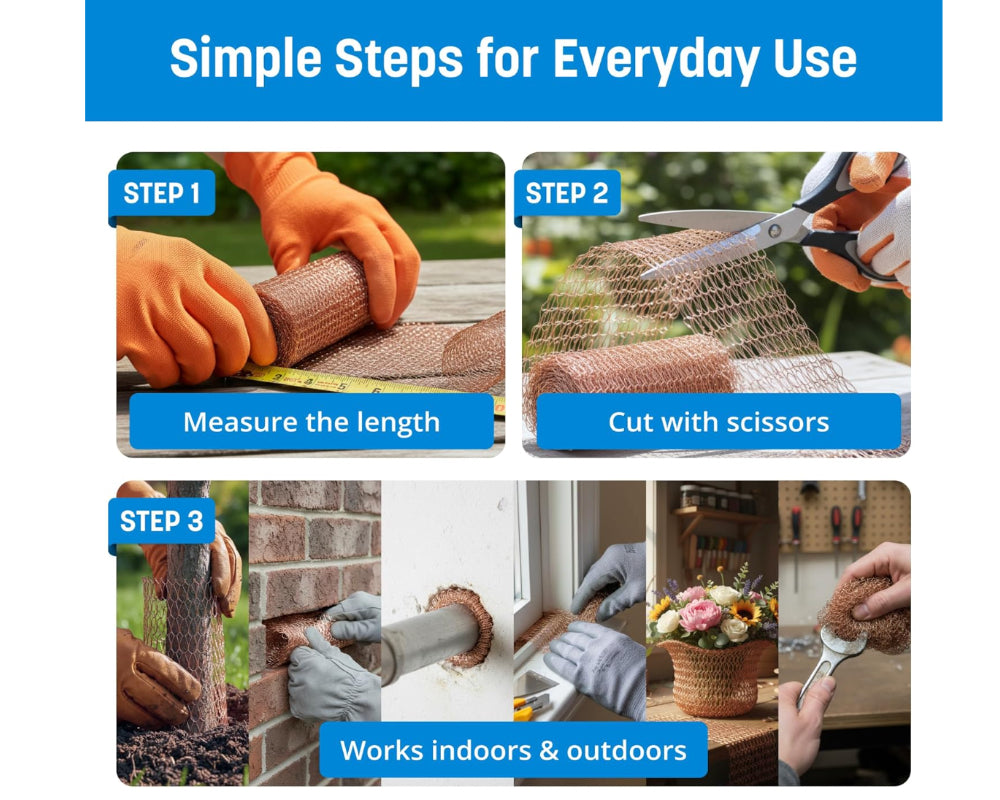 Simple Steps for Everyday Use

STEP 1

Measure the length

STEP 2

Cut with scissors

STEP 3

Works indoors & outdoors